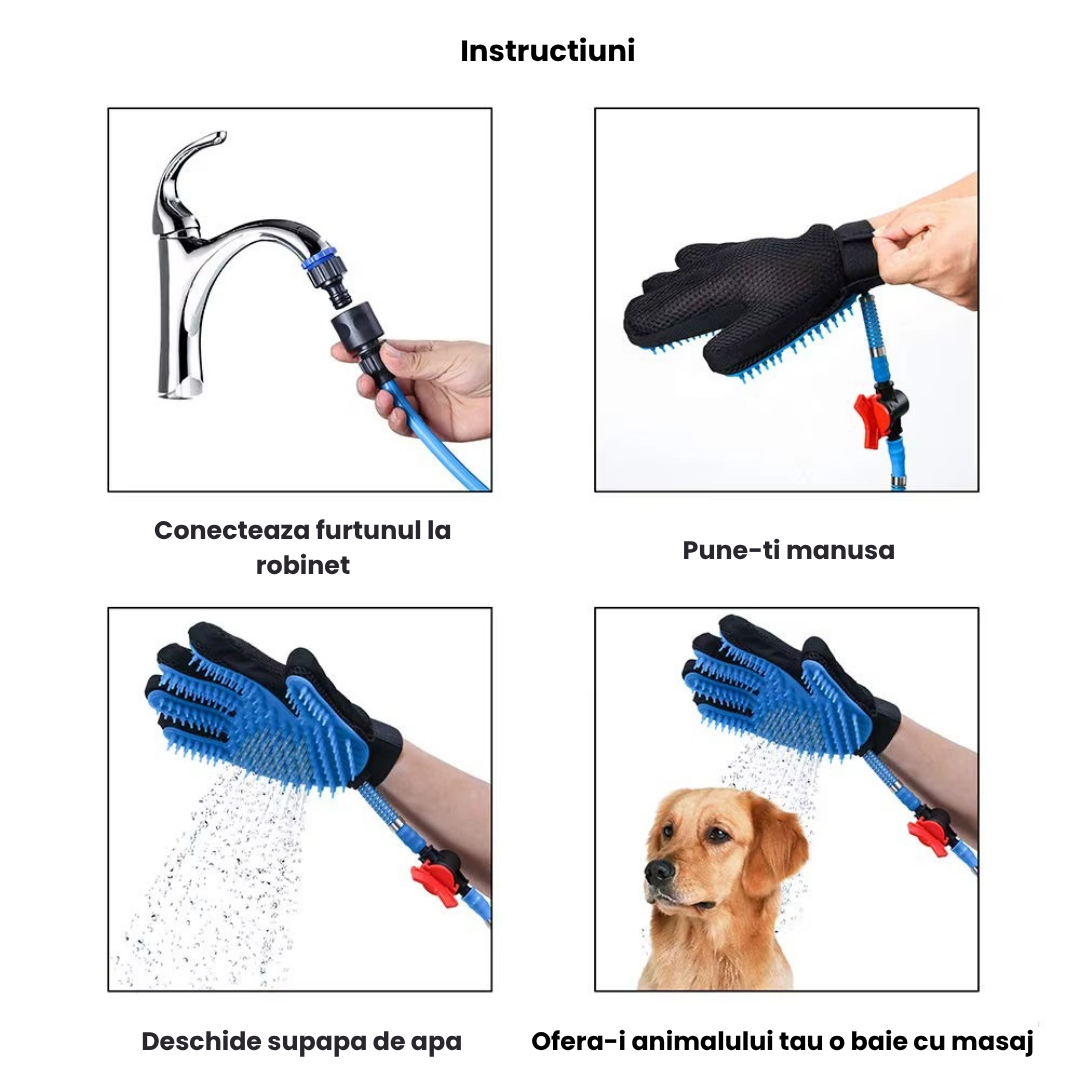 Instructiuni

Conecteaza furtunul la robinet

Pune-ti manusa

Deschide supapa de apa

Ofera-i animalului tau o baie cu masaj